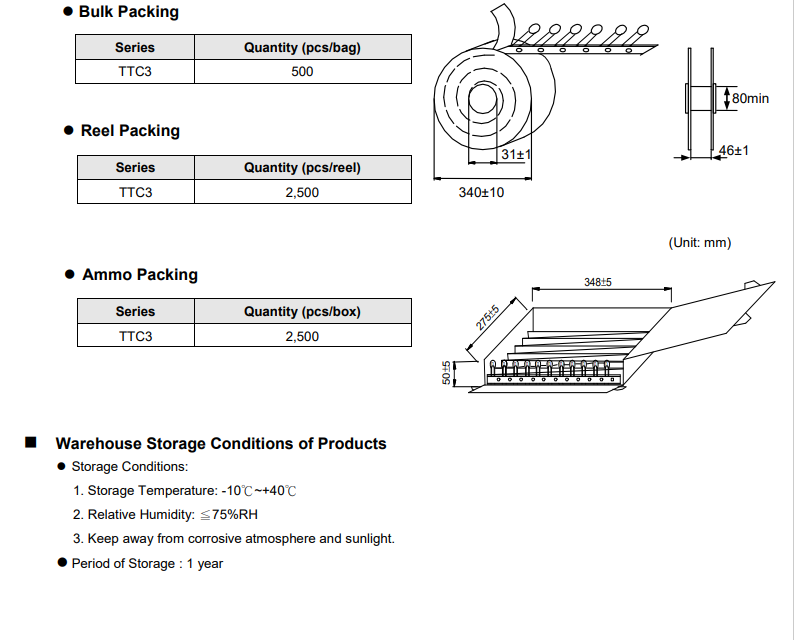 ● Bulk Packing

| Series | Quantity (pcs/bag) |
|---|---|
| TTC3 | 500 |

● Reel Packing

| Series | Quantity (pcs/reel) |
|---|---|
| TTC3 | 2,500 |

31±1

340±10

80min

46±1

(Unit: mm)

● Ammo Packing

| Series | Quantity (pcs/box) |
|---|---|
| TTC3 | 2,500 |

348±5

275±5

50±5

■ Warehouse Storage Conditions of Products

● Storage Conditions:

1. Storage Temperature: -10℃~+40℃

2. Relative Humidity: ≦75%RH

3. Keep away from corrosive atmosphere and sunlight.

● Period of Storage : 1 year