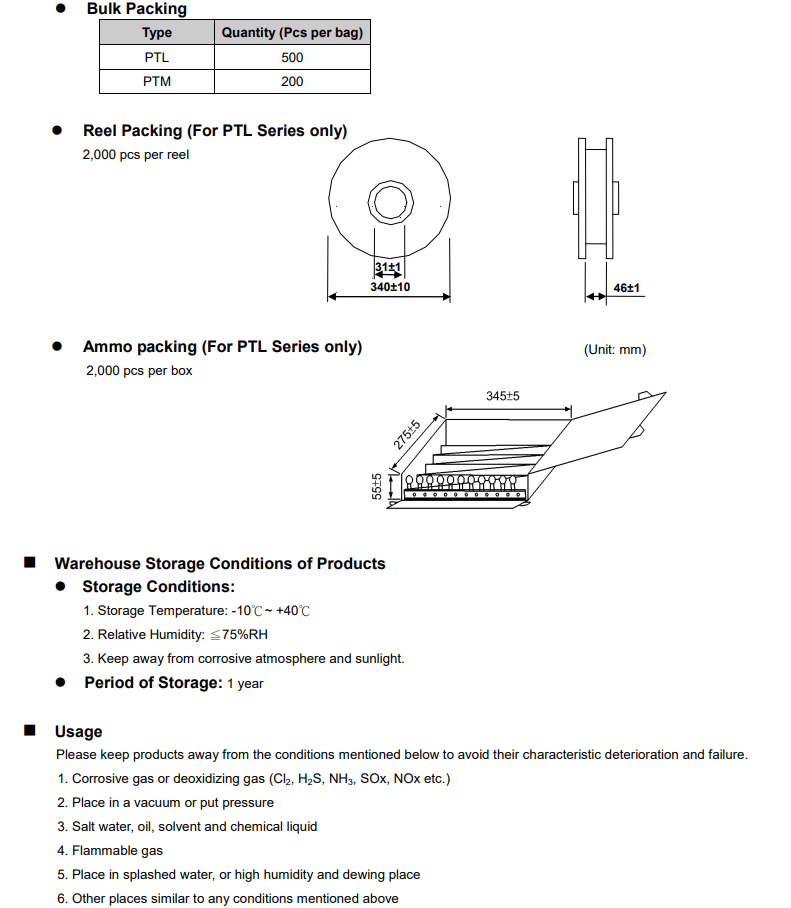 ● Bulk Packing

| Type | Quantity (Pcs per bag) |
|---|---|
| PTL | 500 |
| PTM | 200 |

● Reel Packing (For PTL Series only)
2,000 pcs per reel

31±1
340±10
46±1

● Ammo packing (For PTL Series only)
2,000 pcs per box

(Unit: mm)

345±5
275±5
55±5

■ Warehouse Storage Conditions of Products
● Storage Conditions:
1. Storage Temperature: -10℃ ~ +40℃
2. Relative Humidity: ≦75%RH
3. Keep away from corrosive atmosphere and sunlight.
● Period of Storage: 1 year

■ Usage
Please keep products away from the conditions mentioned below to avoid their characteristic deterioration and failure.
1. Corrosive gas or deoxidizing gas ($Cl_2$, $H_2S$, $NH_3$, SOx, NOx etc.)
2. Place in a vacuum or put pressure
3. Salt water, oil, solvent and chemical liquid
4. Flammable gas
5. Place in splashed water, or high humidity and dewing place
6. Other places similar to any conditions mentioned above