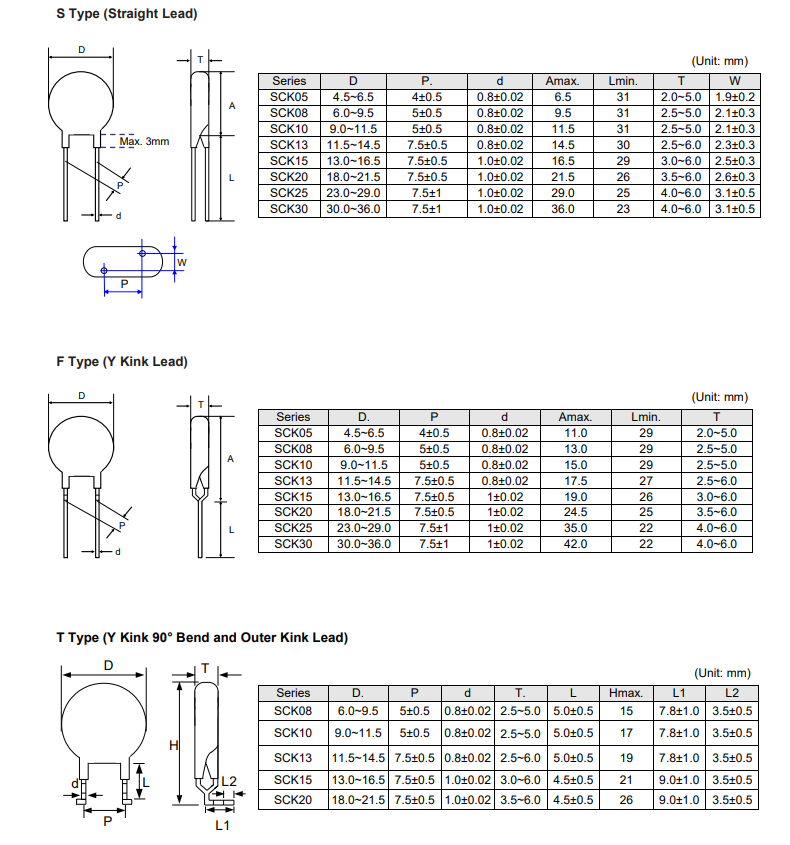 S Type (Straight Lead)

D
T
A
Max. 3mm
L
P
d
W
P

(Unit: mm)

| Series | D | P. | d | Amax. | Lmin. | T | W |
|---|---|---|---|---|---|---|---|
| SCK05 | 4.5~6.5 | 4±0.5 | 0.8±0.02 | 6.5 | 31 | 2.0~5.0 | 1.9±0.2 |
| SCK08 | 6.0~9.5 | 5±0.5 | 0.8±0.02 | 9.5 | 31 | 2.5~5.0 | 2.1±0.3 |
| SCK10 | 9.0~11.5 | 5±0.5 | 0.8±0.02 | 11.5 | 31 | 2.5~5.0 | 2.1±0.3 |
| SCK13 | 11.5~14.5 | 7.5±0.5 | 0.8±0.02 | 14.5 | 30 | 2.5~6.0 | 2.3±0.3 |
| SCK15 | 13.0~16.5 | 7.5±0.5 | 1.0±0.02 | 16.5 | 29 | 3.0~6.0 | 2.5±0.3 |
| SCK20 | 18.0~21.5 | 7.5±0.5 | 1.0±0.02 | 21.5 | 26 | 3.5~6.0 | 2.6±0.3 |
| SCK25 | 23.0~29.0 | 7.5±1 | 1.0±0.02 | 29.0 | 25 | 4.0~6.0 | 3.1±0.5 |
| SCK30 | 30.0~36.0 | 7.5±1 | 1.0±0.02 | 36.0 | 23 | 4.0~6.0 | 3.1±0.5 |

F Type (Y Kink Lead)

D
T
A
L
P
d

(Unit: mm)

| Series | D. | P | d | Amax. | Lmin. | T |
|---|---|---|---|---|---|---|
| SCK05 | 4.5~6.5 | 4±0.5 | 0.8±0.02 | 11.0 | 29 | 2.0~5.0 |
| SCK08 | 6.0~9.5 | 5±0.5 | 0.8±0.02 | 13.0 | 29 | 2.5~5.0 |
| SCK10 | 9.0~11.5 | 5±0.5 | 0.8±0.02 | 15.0 | 29 | 2.5~5.0 |
| SCK13 | 11.5~14.5 | 7.5±0.5 | 0.8±0.02 | 17.5 | 27 | 2.5~6.0 |
| SCK15 | 13.0~16.5 | 7.5±0.5 | 1±0.02 | 19.0 | 26 | 3.0~6.0 |
| SCK20 | 18.0~21.5 | 7.5±0.5 | 1±0.02 | 24.5 | 25 | 3.5~6.0 |
| SCK25 | 23.0~29.0 | 7.5±1 | 1±0.02 | 35.0 | 22 | 4.0~6.0 |
| SCK30 | 30.0~36.0 | 7.5±1 | 1±0.02 | 42.0 | 22 | 4.0~6.0 |

T Type (Y Kink 90° Bend and Outer Kink Lead)

D
T
H
d
L
L2
P
L1

(Unit: mm)

| Series | D. | P | d | T. | L | Hmax. | L1 | L2 |
|---|---|---|---|---|---|---|---|---|
| SCK08 | 6.0~9.5 | 5±0.5 | 0.8±0.02 | 2.5~5.0 | 5.0±0.5 | 15 | 7.8±1.0 | 3.5±0.5 |
| SCK10 | 9.0~11.5 | 5±0.5 | 0.8±0.02 | 2.5~5.0 | 5.0±0.5 | 17 | 7.8±1.0 | 3.5±0.5 |
| SCK13 | 11.5~14.5 | 7.5±0.5 | 0.8±0.02 | 2.5~6.0 | 5.0±0.5 | 19 | 7.8±1.0 | 3.5±0.5 |
| SCK15 | 13.0~16.5 | 7.5±0.5 | 1.0±0.02 | 3.0~6.0 | 4.5±0.5 | 21 | 9.0±1.0 | 3.5±0.5 |
| SCK20 | 18.0~21.5 | 7.5±0.5 | 1.0±0.02 | 3.5~6.0 | 4.5±0.5 | 26 | 9.0±1.0 | 3.5±0.5 |