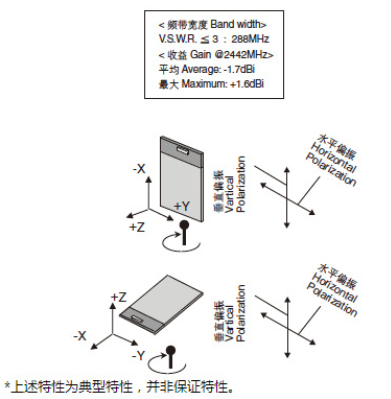 < 频带宽度 Band width>
V.S.W.R. ≦ 3 : 288MHz
< 收益 Gain @2442MHz>
平均 Average: -1.7dBi
最大 Maximum: +1.6dBi

-X
+Y
+Z
垂直偏振 Vartical Polarization
水平偏振 Horizontal Polarization

+Z
-X
-Y
垂直偏振 Vartical Polarization
水平偏振 Horizontal Polarization

*上述特性为典型特性，并非保证特性。